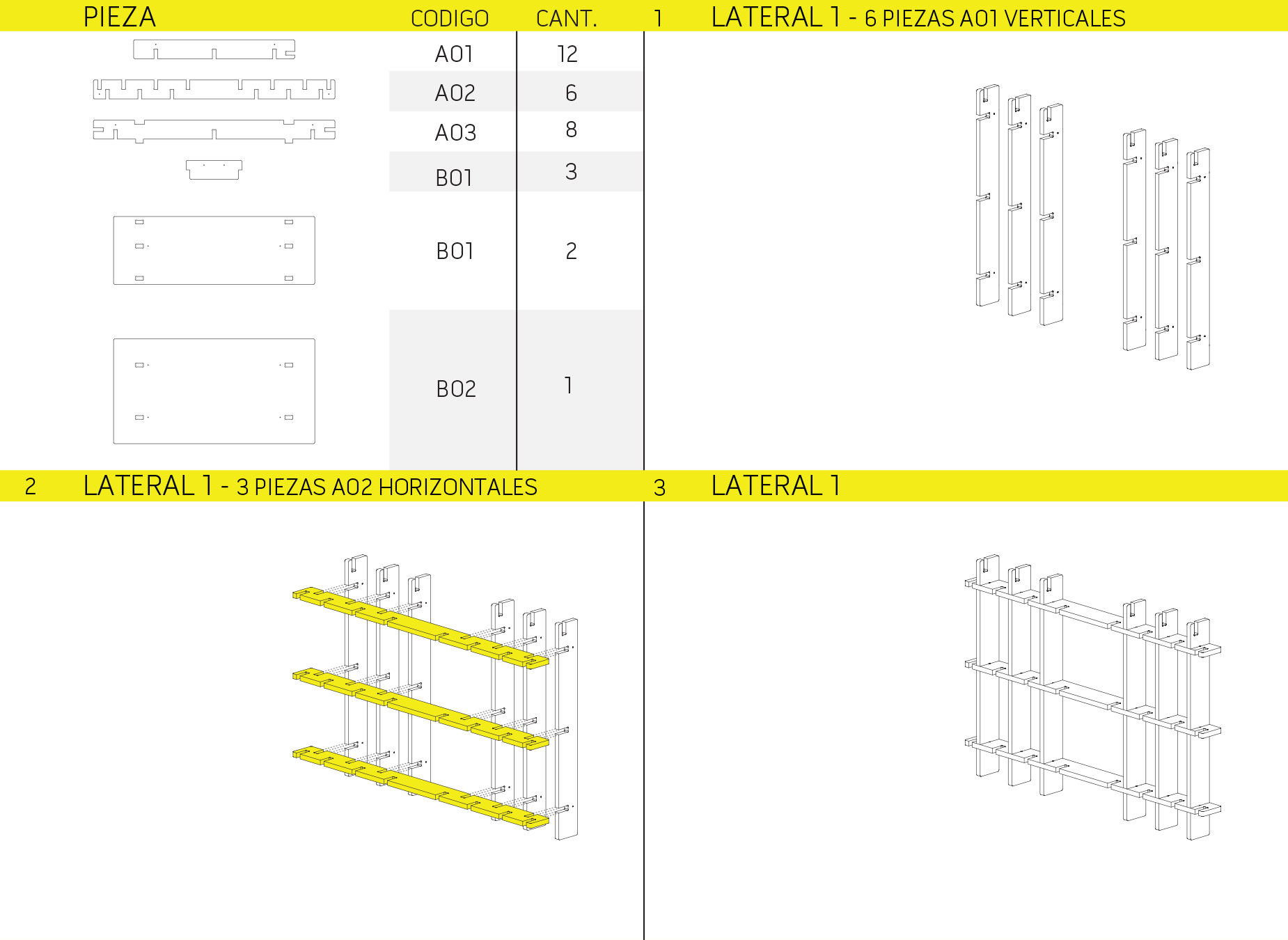 | PIEZA | CODIGO | CANT. |
|---|---|---|
| | A01 | 12 |
| | A02 | 6 |
| | A03 | 8 |
| | B01 | 3 |
| | B01 | 2 |
| | B02 | 1 |

1 LATERAL 1 - 6 PIEZAS A01 VERTICALES

2 LATERAL 1 - 3 PIEZAS A02 HORIZONTALES

3 LATERAL 1