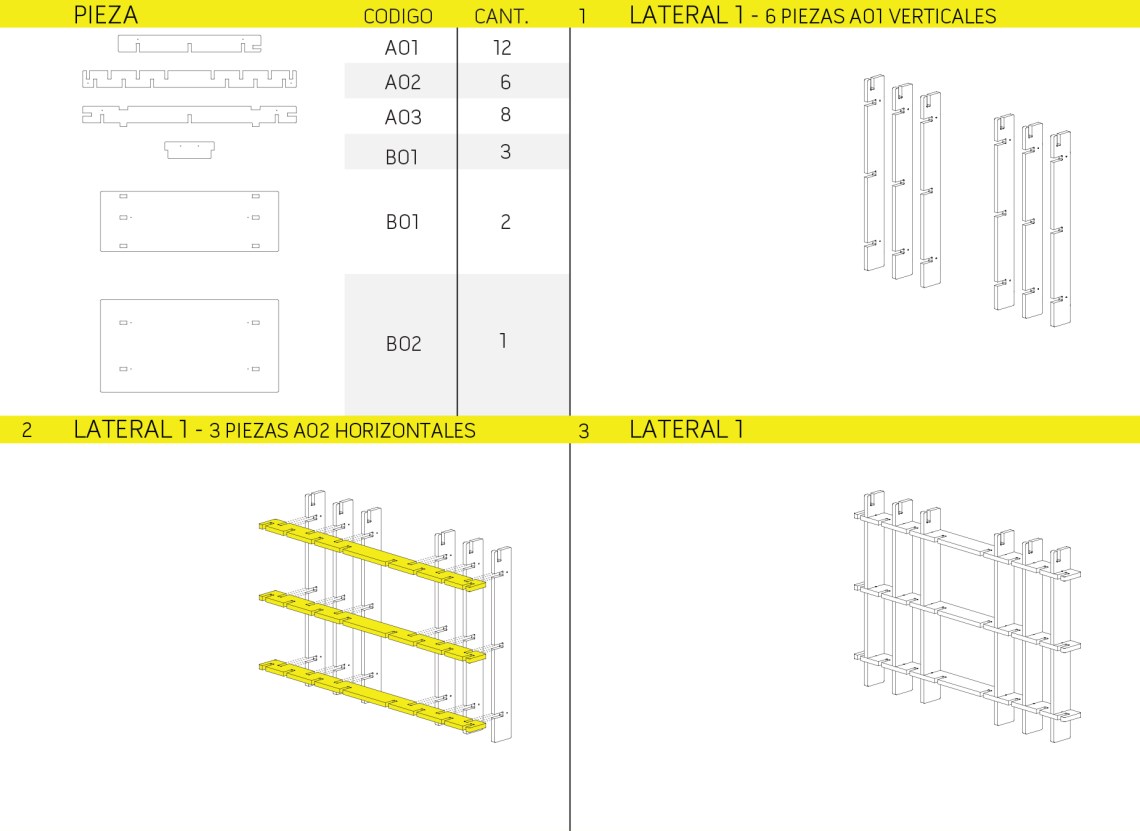 | PIEZA | CODIGO | CANT. |
|---|---|---|
| | A01 | 12 |
| | A02 | 6 |
| | A03 | 8 |
| | B01 | 3 |
| | B01 | 2 |
| | B02 | 1 |

1 LATERAL 1 - 6 PIEZAS A01 VERTICALES

2 LATERAL 1 - 3 PIEZAS A02 HORIZONTALES

3 LATERAL 1