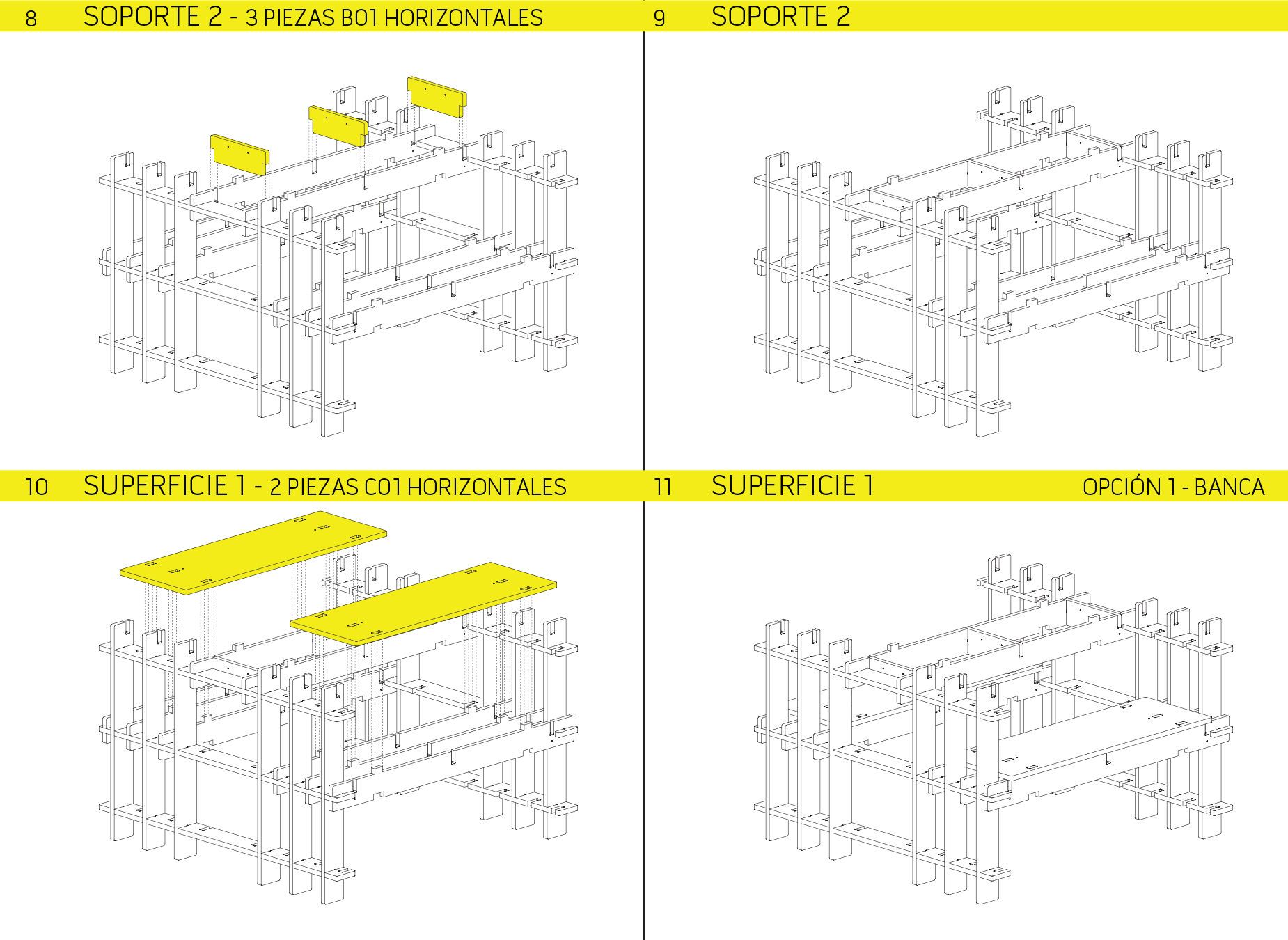 8 SOPORTE 2 - 3 PIEZAS B01 HORIZONTALES

9 SOPORTE 2

10 SUPERFICIE 1 - 2 PIEZAS C01 HORIZONTALES

11 SUPERFICIE 1

OPCIÓN 1 - BANCA