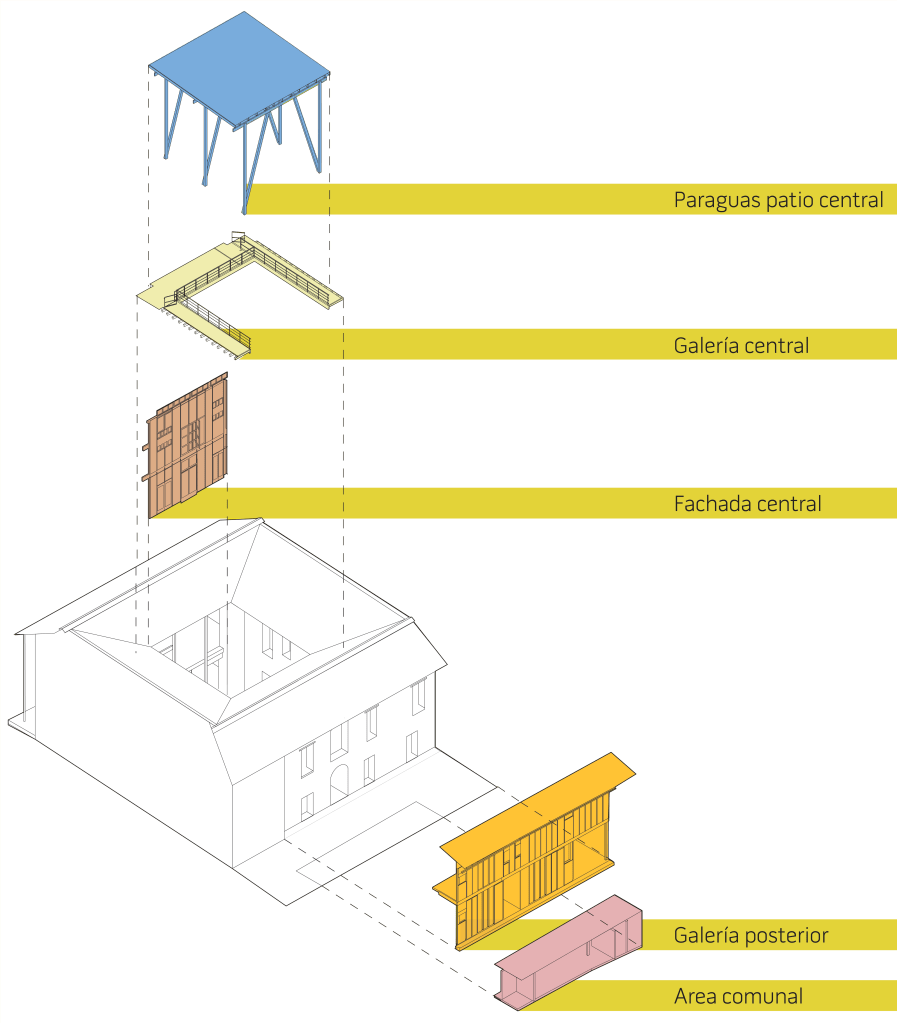 Paraguas patio central

Galería central

Fachada central

Galería posterior

Area comunal